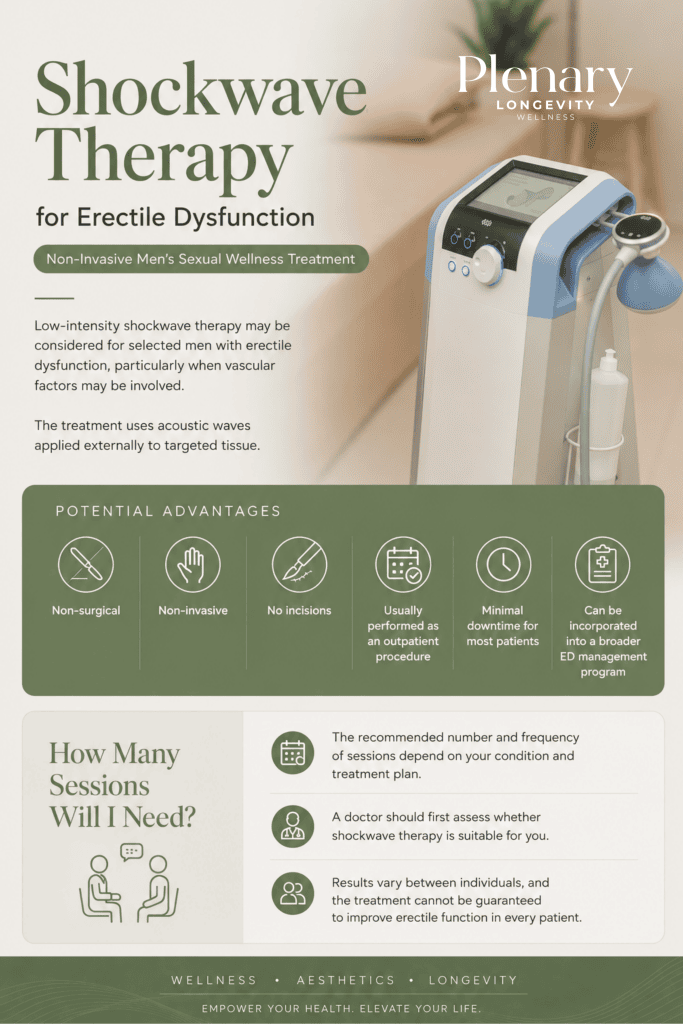 Shockwave Therapy
for Erectile Dysfunction

Non-Invasive Men's Sexual Wellness Treatment

Plenary
LONGEVITY
WELLNESS

Low-intensity shockwave therapy may be considered for selected men with erectile dysfunction, particularly when vascular factors may be involved.

The treatment uses acoustic waves applied externally to targeted tissue.

POTENTIAL ADVANTAGES

Non-surgical

Non-invasive

No incisions

Usually performed as an outpatient procedure

Minimal downtime for most patients

Can be incorporated into a broader ED management program

How Many Sessions Will I Need?

The recommended number and frequency of sessions depend on your condition and treatment plan.

A doctor should first assess whether shockwave therapy is suitable for you.

Results vary between individuals, and the treatment cannot be guaranteed to improve erectile function in every patient.

WELLNESS • AESTHETICS • LONGEVITY

EMPOWER YOUR HEALTH. ELEVATE YOUR LIFE.